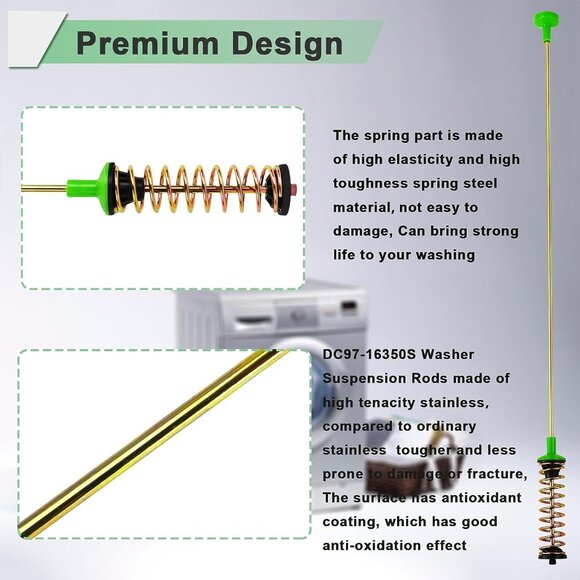 Premium Design

The spring part is made of high elasticity and high toughness spring steel material, not easy to damage, Can bring strong life to your washing

DC97-16350S Washer Suspension Rods made of high tenacity stainless, compared to ordinary stainless tougher and less prone to damage or fracture, The surface has antioxidant coating, which has good anti-oxidation effect